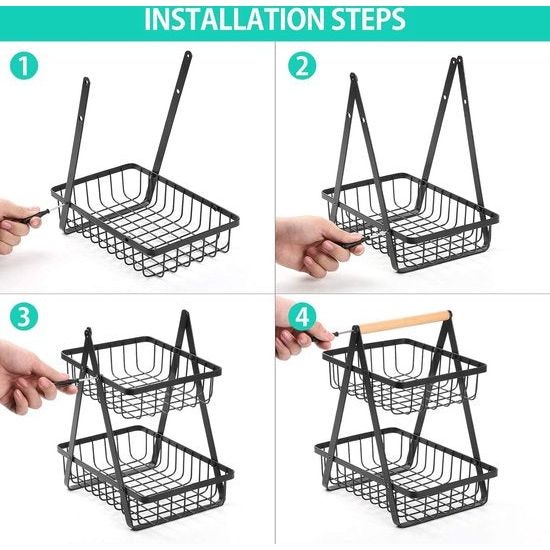 INSTALLATION STEPS

1

2

3

4