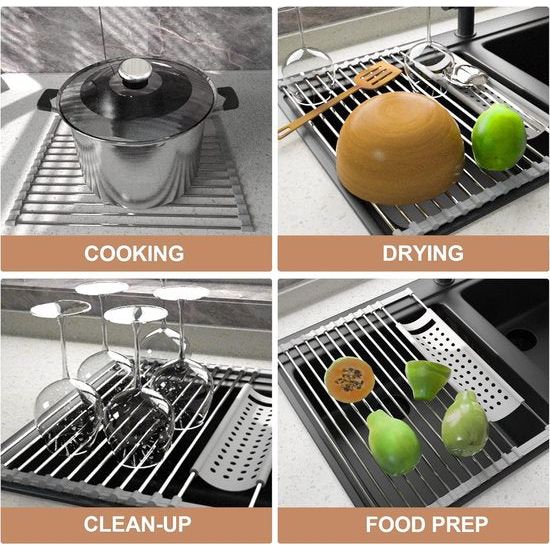 COOKING

DRYING

CLEAN-UP

FOOD PREP