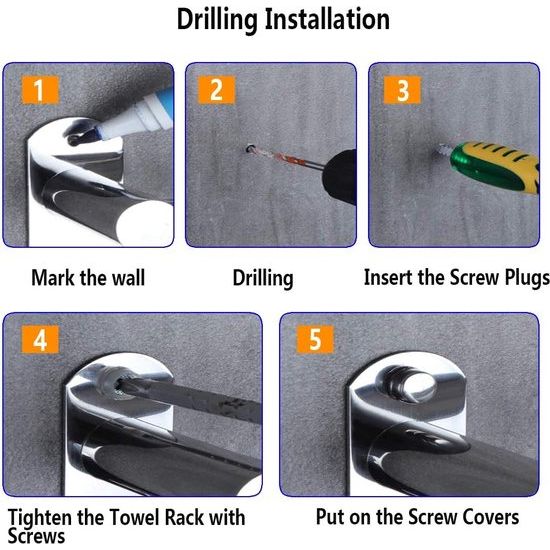 Drilling Installation

1

Mark the wall

2

Drilling

3

Insert the Screw Plugs

4

Tighten the Towel Rack with Screws

5

Put on the Screw Covers