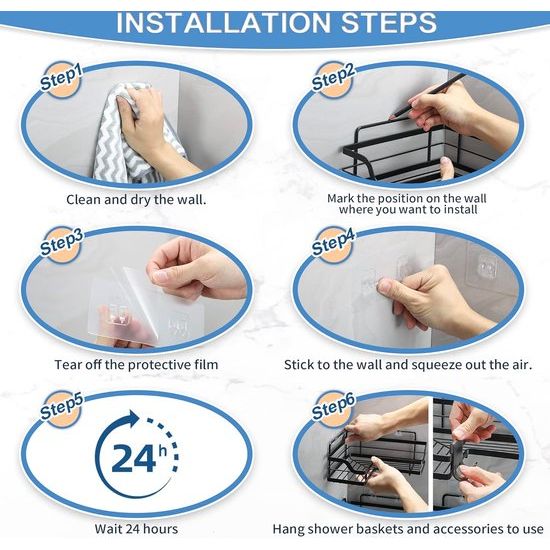 INSTALLATION STEPS

Step1
Clean and dry the wall.

Step2
Mark the position on the wall where you want to install

Step3
Tear off the protective film

Step4
Stick to the wall and squeeze out the air.

Step5
24 h
Wait 24 hours

Step6
Hang shower baskets and accessories to use