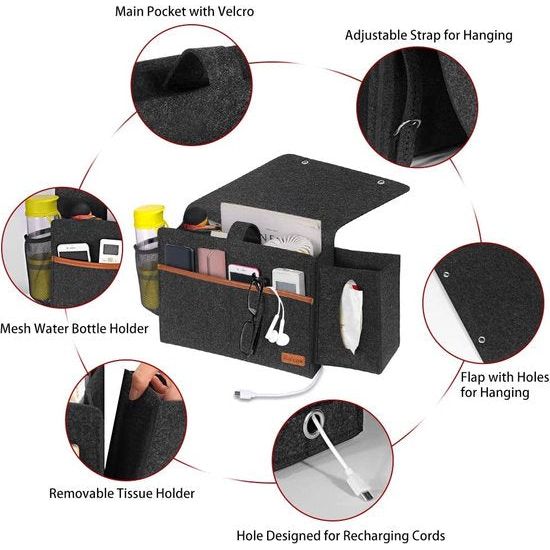 Main Pocket with Velcro

Adjustable Strap for Hanging

Mesh Water Bottle Holder

Flap with Holes for Hanging

Removable Tissue Holder

Hole Designed for Recharging Cords