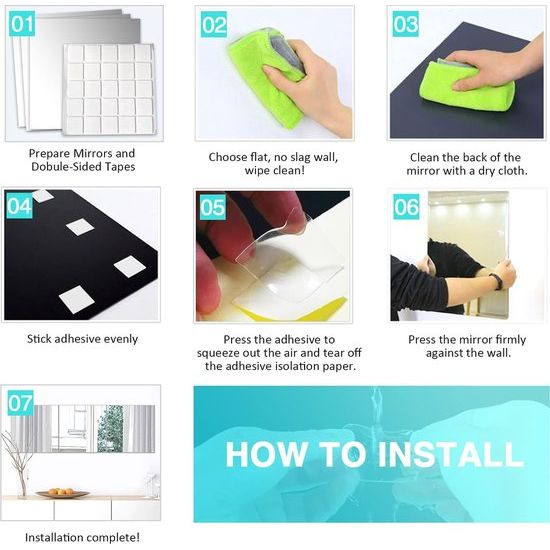 01

Prepare Mirrors and Dobule-Sided Tapes

02

Choose flat, no slag wall, wipe clean!

03

Clean the back of the mirror with a dry cloth.

04

Stick adhesive evenly

05

Press the adhesive to squeeze out the air and tear off the adhesive isolation paper.

06

Press the mirror firmly against the wall.

07

Installation complete!

HOW TO INSTALL