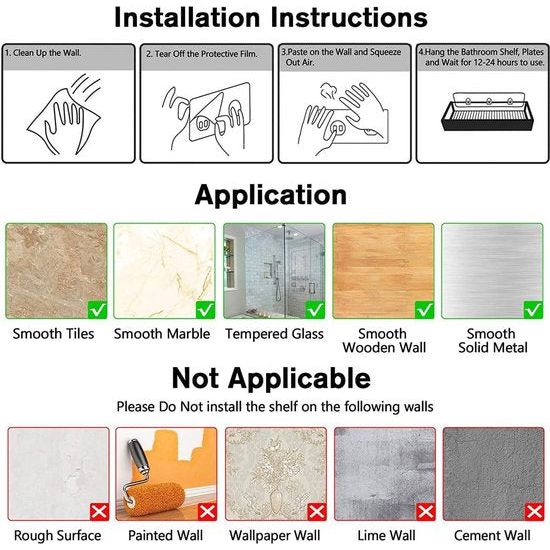 Installation Instructions

1. Clean Up the Wall.

2. Tear Off the Protective Film.

3.Paste on the Wall and Squeeze Out Air.

4.Hang the Bathroom Shelf, Plates and Wait for 12-24 hours to use.

Application

Smooth Tiles

Smooth Marble

Tempered Glass

Smooth Wooden Wall

Smooth Solid Metal

Not Applicable

Please Do Not install the shelf on the following walls

Rough Surface

Painted Wall

Wallpaper Wall

Lime Wall

Cement Wall