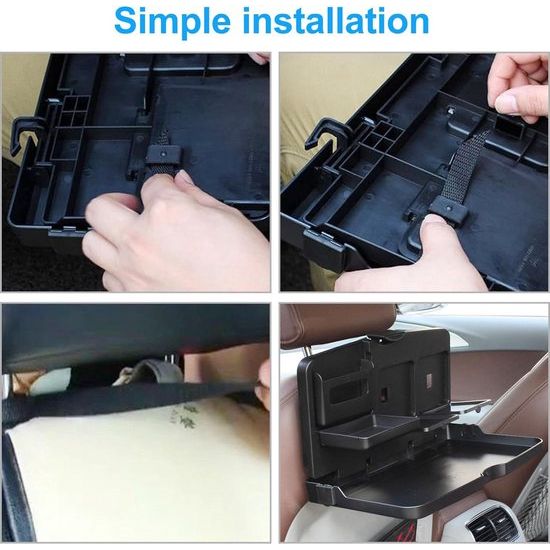 Simple installation