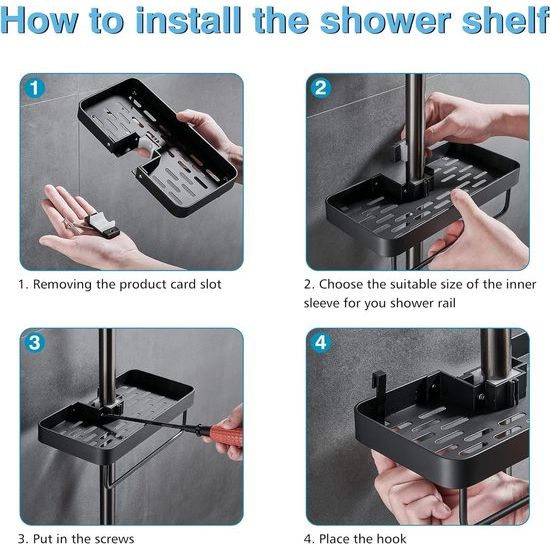 How to install the shower shelf

1

1. Removing the product card slot

2

2. Choose the suitable size of the inner sleeve for you shower rail

3

3. Put in the screws

4

4. Place the hook