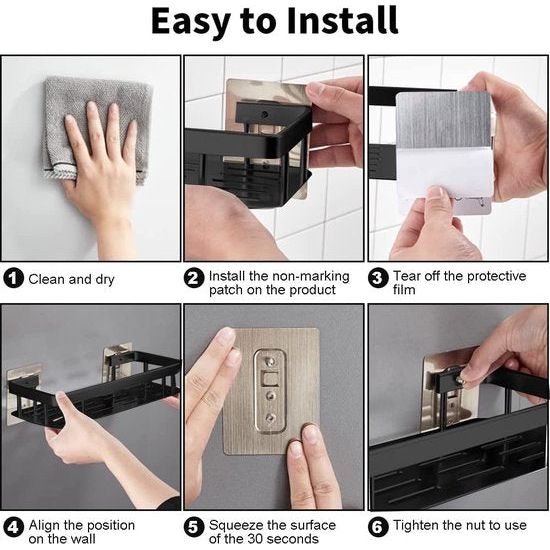 Easy to Install

1 Clean and dry

2 Install the non-marking patch on the product

3 Tear off the protective film

4 Align the position on the wall

5 Squeeze the surface of the 30 seconds

6 Tighten the nut to use