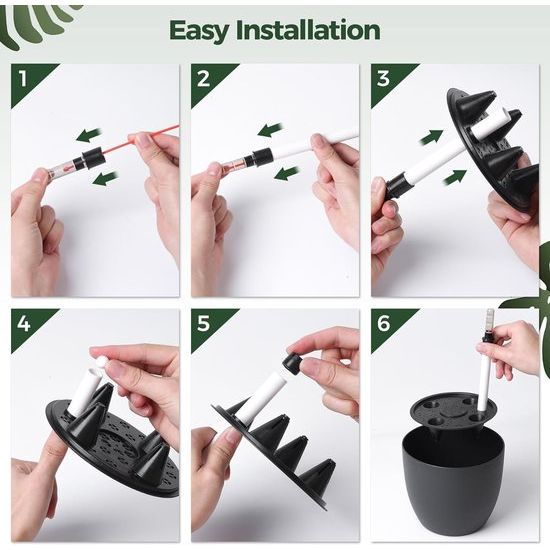 Easy Installation

1

2

3

4

5

6