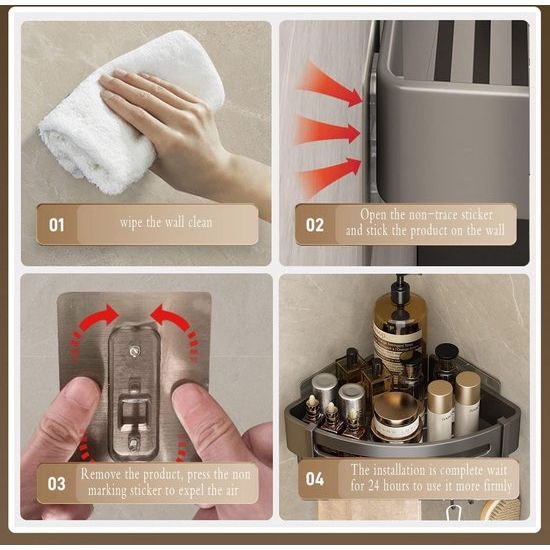 01 wipe the wall clean

02 Open the non-trace sticker and stick the product on the wall

03 Remove the product, press the non marking sticker to expel the air

04 The installation is complete wait for 24 hours to use it more firmly