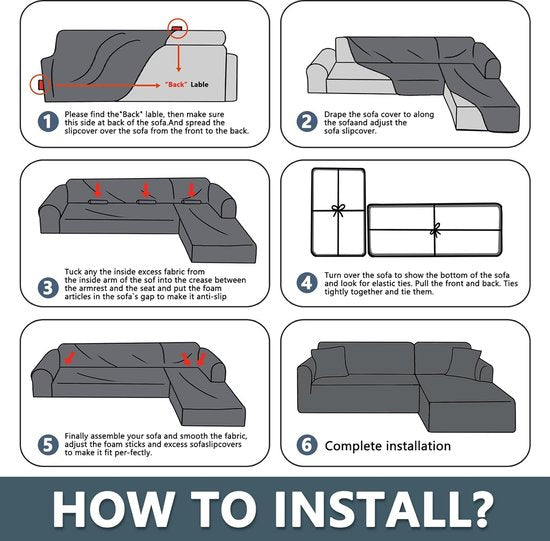 "Back" Lable

1 Please find the"Back" lable, then make sure this side at back of the sofa.And spread the slipcover over the sofa from the front to the back.

2 Drape the sofa cover to along the sofaand adjust the sofa slipcover.

3 Tuck any the inside excess fabric from the inside arm of the sof into the crease between the armrest and the seat and put the foam articles in the sofa`s gap to make it anti-slip

4 Turn over the sofa to show the bottom of the sofa and look for elastic ties. Pull the front and back. Ties tightly together and tie them.

5 Finally assemble your sofa and smooth the fabric, adjust the foam sticks and excess sofaslipcovers to make it fit per-fectly.

6 Complete installation

HOW TO INSTALL?