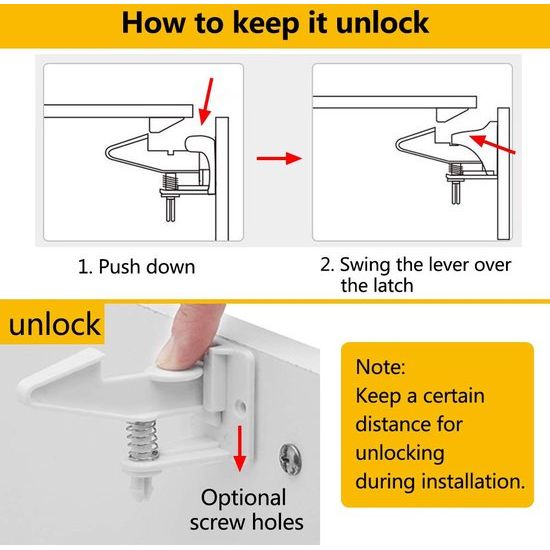 How to keep it unlock

1. Push down

2. Swing the lever over the latch

unlock

Optional screw holes

Note:
Keep a certain distance for unlocking during installation.