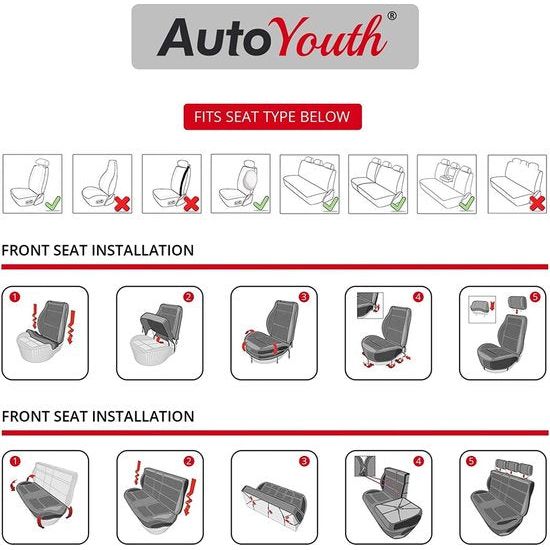 AutoYouth®

FITS SEAT TYPE BELOW

FRONT SEAT INSTALLATION

1 2 3 4 5

FRONT SEAT INSTALLATION

1 2 3 4 5