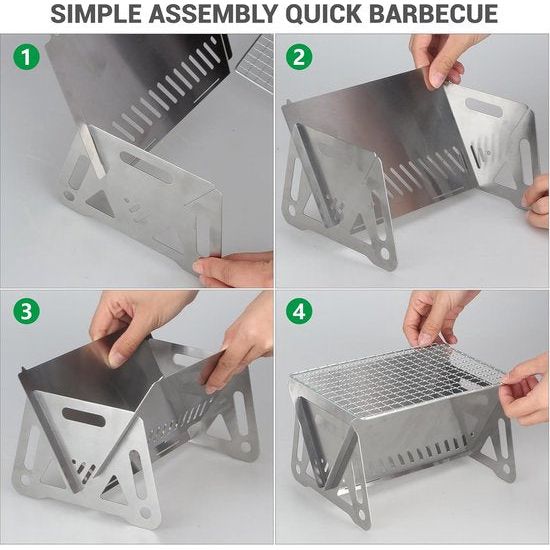 SIMPLE ASSEMBLY QUICK BARBECUE

1

2

3

4