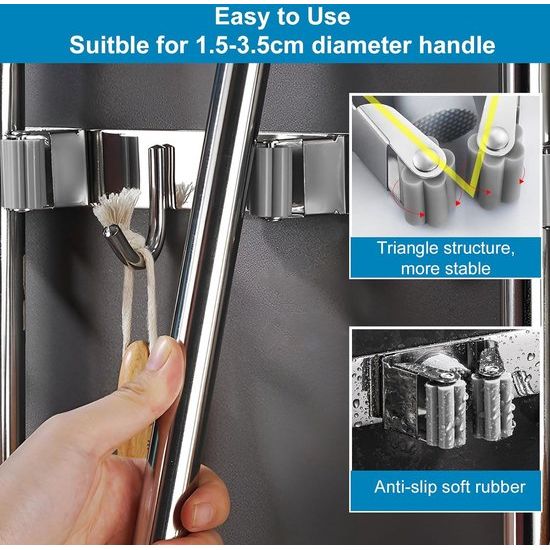 Easy to Use
Suitble for 1.5-3.5cm diameter handle

Triangle structure, more stable

Anti-slip soft rubber