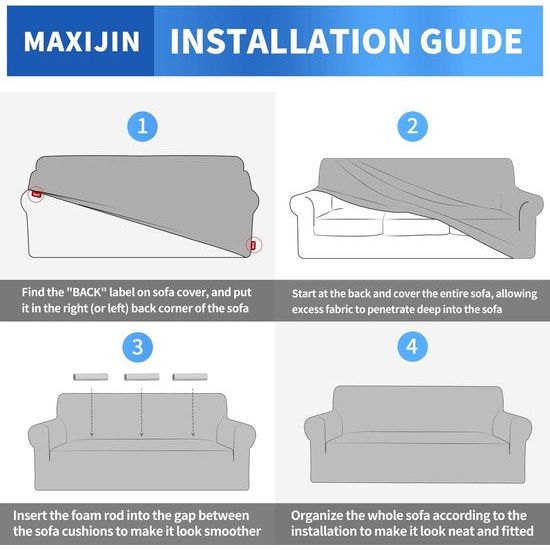 MAXIJIN INSTALLATION GUIDE

1

Find the "BACK" label on sofa cover, and put it in the right (or left) back corner of the sofa

2

Start at the back and cover the entire sofa, allowing excess fabric to penetrate deep into the sofa

3

Insert the foam rod into the gap between the sofa cushions to make it look smoother

4

Organize the whole sofa according to the installation to make it look neat and fitted