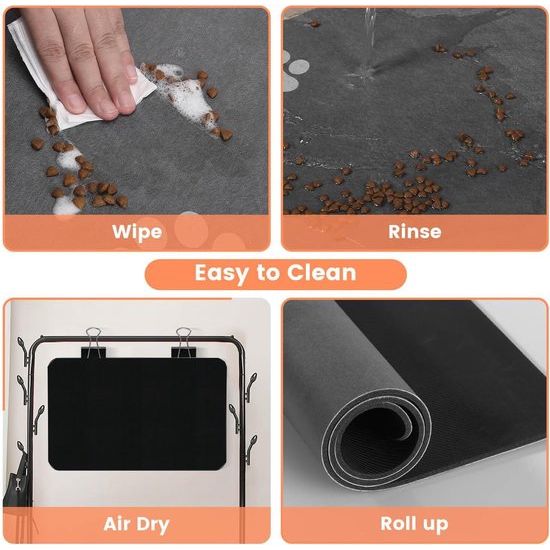 Wipe

Rinse

Easy to Clean

Air Dry

Roll up