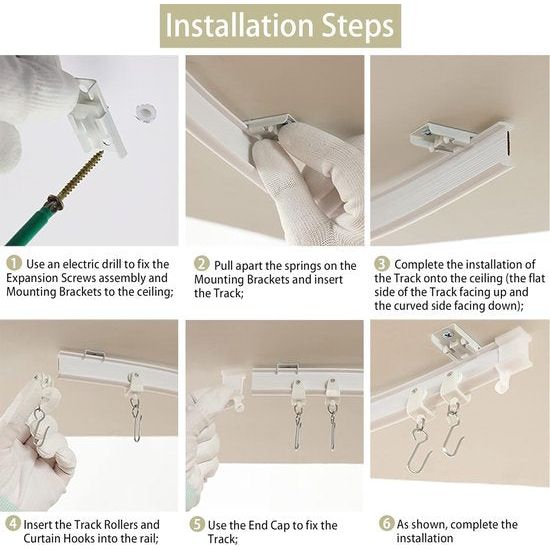 Installation Steps

1 Use an electric drill to fix the Expansion Screws assembly and Mounting Brackets to the ceiling;

2 Pull apart the springs on the Mounting Brackets and insert the Track;

3 Complete the installation of the Track onto the ceiling (the flat side of the Track facing up and the curved side facing down);

4 Insert the Track Rollers and Curtain Hooks into the rail;

5 Use the End Cap to fix the Track;

6 As shown, complete the installation