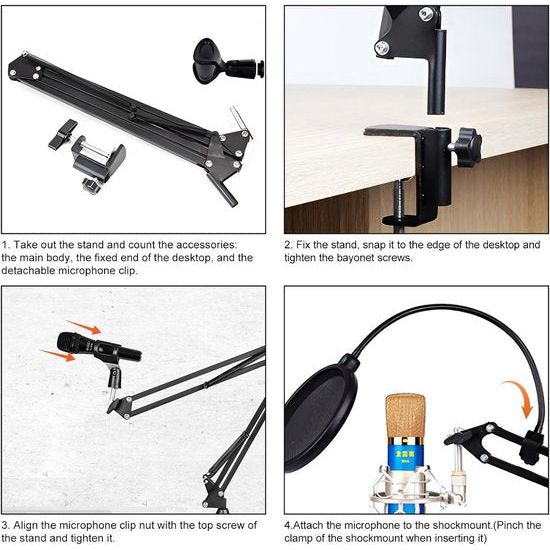 1. Take out the stand and count the accessories: the main body, the fixed end of the desktop, and the detachable microphone clip.

2. Fix the stand, snap it to the edge of the desktop and tighten the bayonet screws.

3. Align the microphone clip nut with the top screw of the stand and tighten it.

4.Attach the microphone to the shockmount.(Pinch the clamp of the shockmount when inserting it)