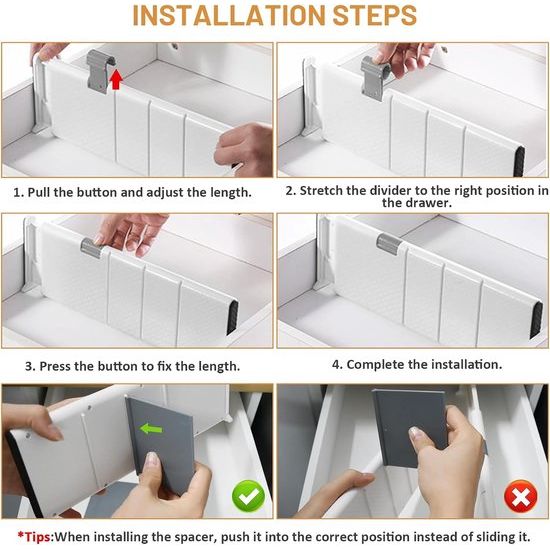 INSTALLATION STEPS

1. Pull the button and adjust the length.

2. Stretch the divider to the right position in the drawer.

3. Press the button to fix the length.

4. Complete the installation.

*Tips:When installing the spacer, push it into the correct position instead of sliding it.