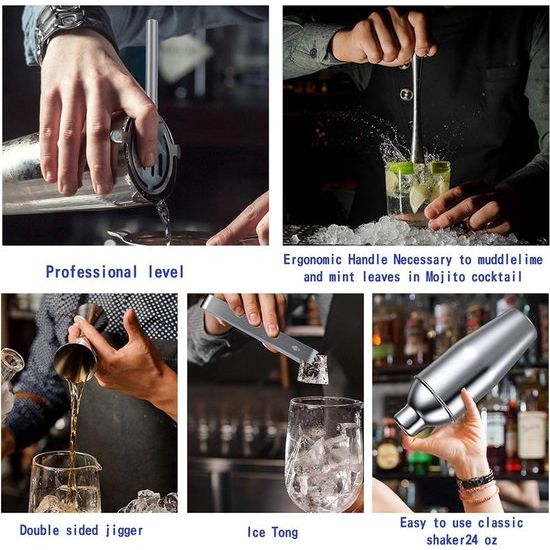 Professional level

Ergonomic Handle Necessary to muddlelime and mint leaves in Mojito cocktail

Double sided jigger

Ice Tong

Easy to use classic shaker24 oz