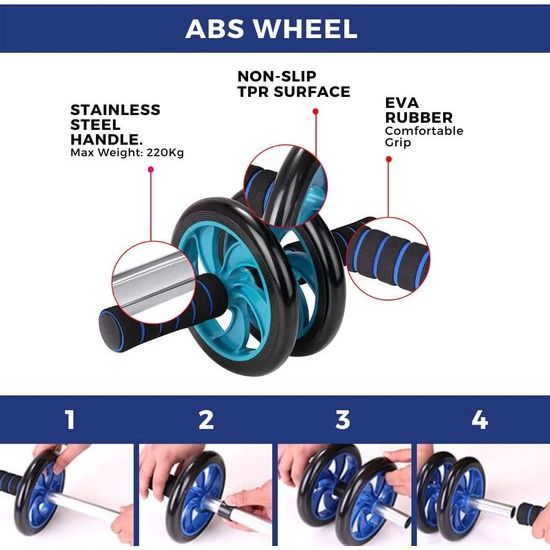 ABS WHEEL

STAINLESS STEEL HANDLE.
Max Weight: 220Kg

NON-SLIP TPR SURFACE

EVA RUBBER
Comfortable Grip

1

2

3

4