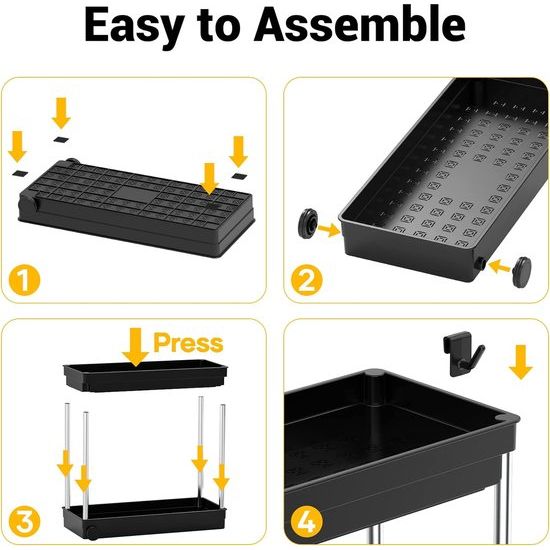 Easy to Assemble

1

2

Press

3

4