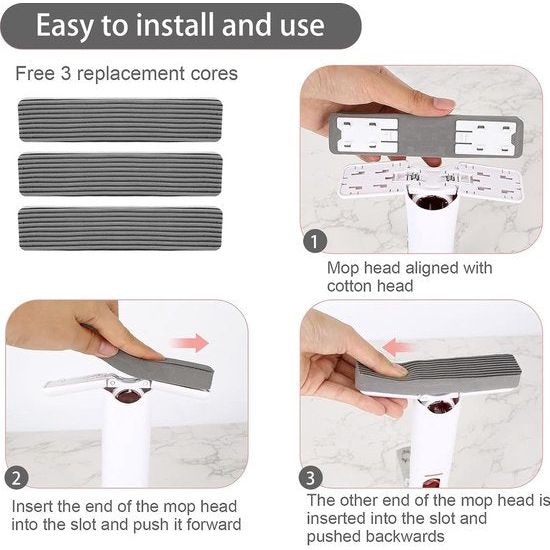 Easy to install and use

Free 3 replacement cores

1

Mop head aligned with cotton head

2

Insert the end of the mop head into the slot and push it forward

3

The other end of the mop head is inserted into the slot and pushed backwards