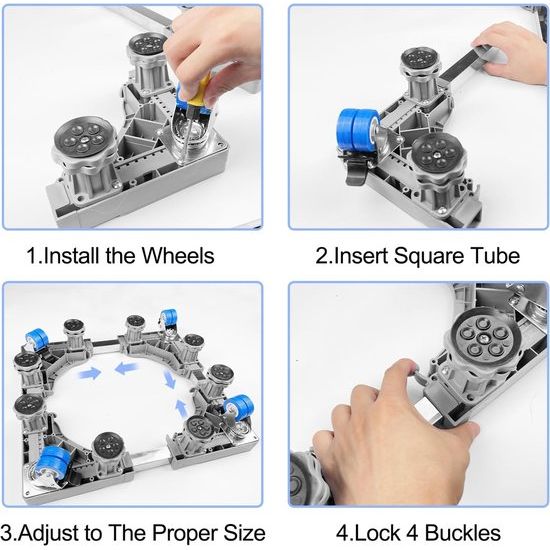 1.Install the Wheels

2.Insert Square Tube

3.Adjust to The Proper Size

4.Lock 4 Buckles