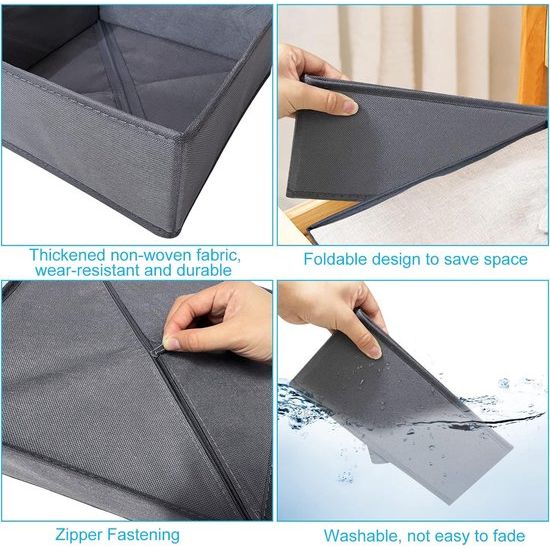 Thickened non-woven fabric, wear-resistant and durable

Foldable design to save space

Zipper Fastening

Washable, not easy to fade