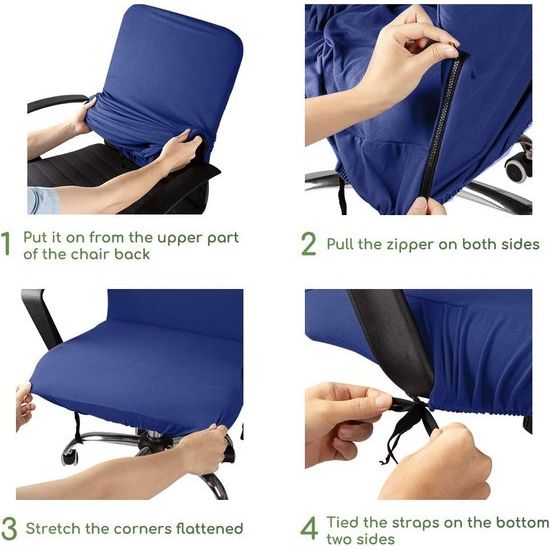 1 Put it on from the upper part of the chair back

2 Pull the zipper on both sides

3 Stretch the corners flattened

4 Tied the straps on the bottom two sides