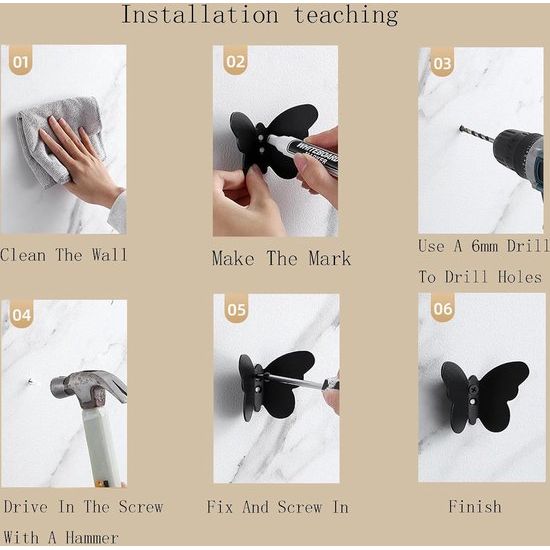 Installation teaching

01

Clean The Wall

02

WHITEBOARD MARKER

Make The Mark

03

Use A 6mm Drill To Drill Holes

04

Drive In The Screw With A Hammer

05

Fix And Screw In

06

Finish