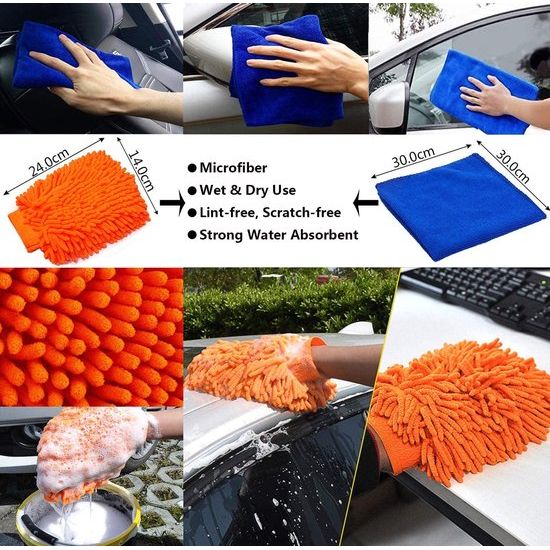 24.0cm
14.0cm

● Microfiber
● Wet & Dry Use
● Lint-free, Scratch-free
● Strong Water Absorbent

30.0cm
30.0cm