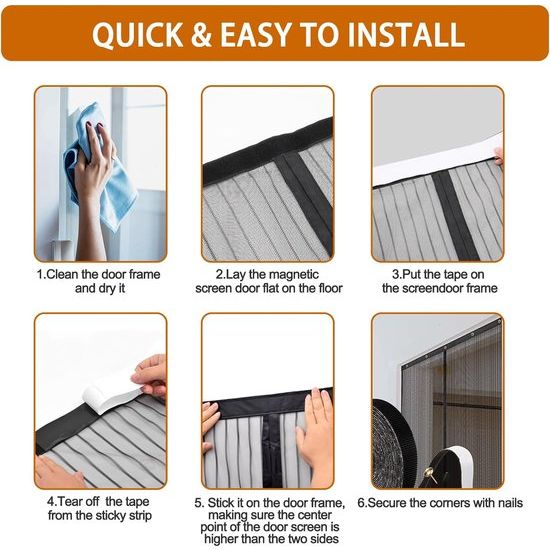 QUICK & EASY TO INSTALL

1.Clean the door frame and dry it

2.Lay the magnetic screen door flat on the floor

3.Put the tape on the screendoor frame

4.Tear off the tape from the sticky strip

5. Stick it on the door frame, making sure the center point of the door screen is higher than the two sides

6.Secure the corners with nails