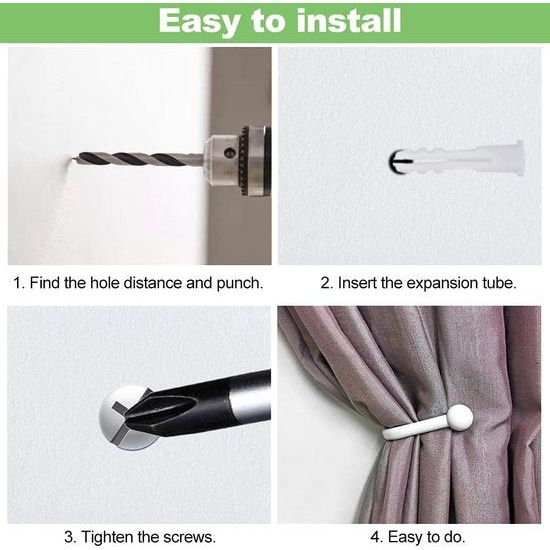 Easy to install

1. Find the hole distance and punch.

2. Insert the expansion tube.

3. Tighten the screws.

4. Easy to do.