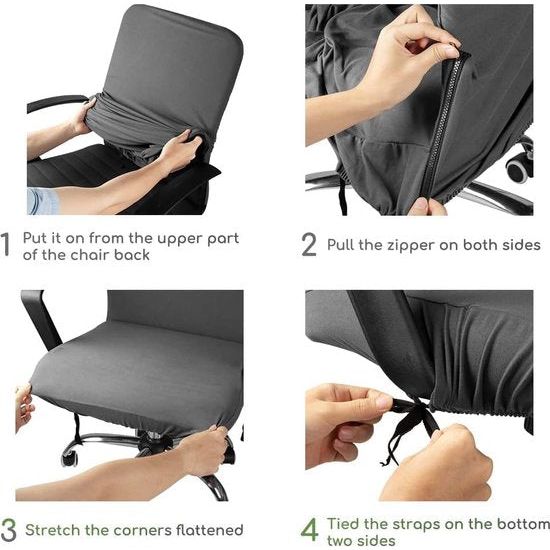 1 Put it on from the upper part of the chair back

2 Pull the zipper on both sides

3 Stretch the corners flattened

4 Tied the straps on the bottom two sides