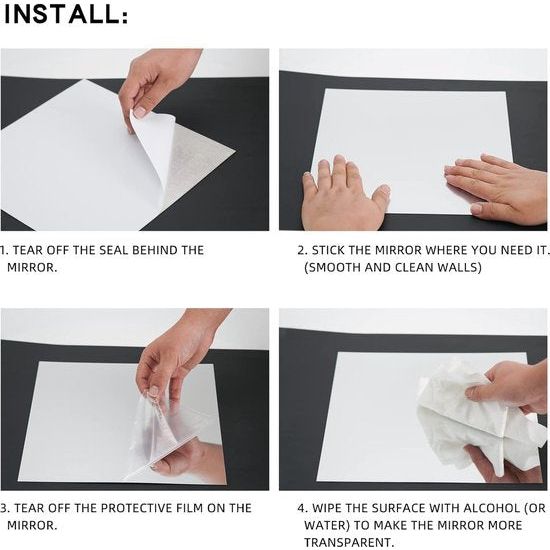 INSTALL:

1. TEAR OFF THE SEAL BEHIND THE MIRROR.

2. STICK THE MIRROR WHERE YOU NEED IT. (SMOOTH AND CLEAN WALLS)

3. TEAR OFF THE PROTECTIVE FILM ON THE MIRROR.

4. WIPE THE SURFACE WITH ALCOHOL (OR WATER) TO MAKE THE MIRROR MORE TRANSPARENT.