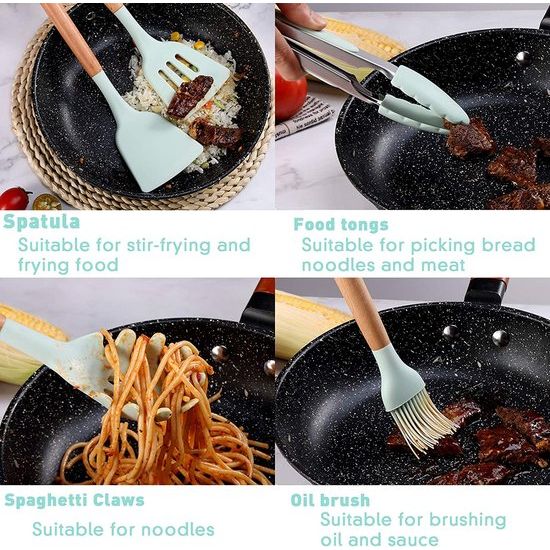 Spatula
Suitable for stir-frying and frying food

Food tongs
Suitable for picking bread noodles and meat

Spaghetti Claws
Suitable for noodles

Oil brush
Suitable for brushing oil and sauce