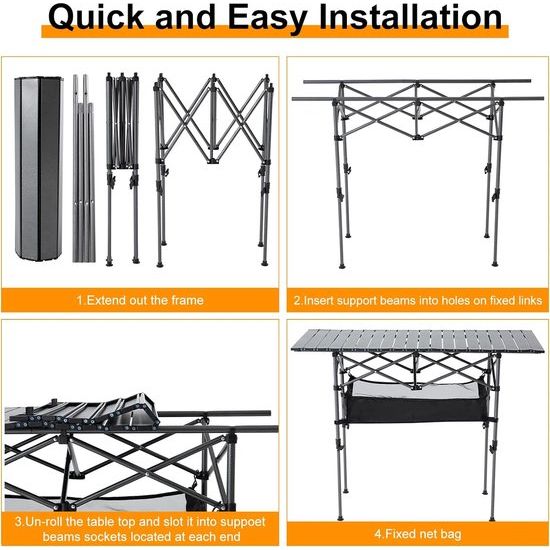 Quick and Easy Installation

1.Extend out the frame

2.Insert support beams into holes on fixed links

3.Un-roll the table top and slot it into suppoet beams sockets located at each end

4.Fixed net bag