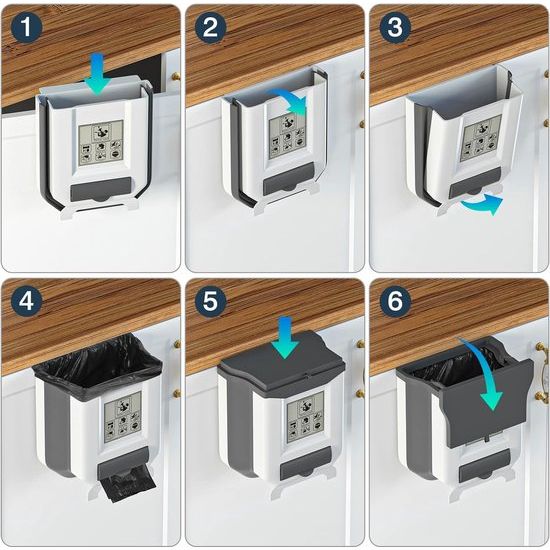 1
2
3
4
5
6