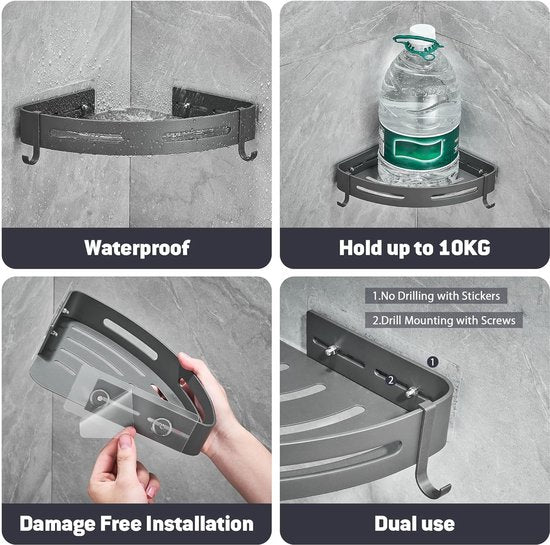 Waterproof

Hold up to 10KG

Damage Free Installation

1.No Drilling with Stickers

2.Drill Mounting with Screws

1

2

Dual use