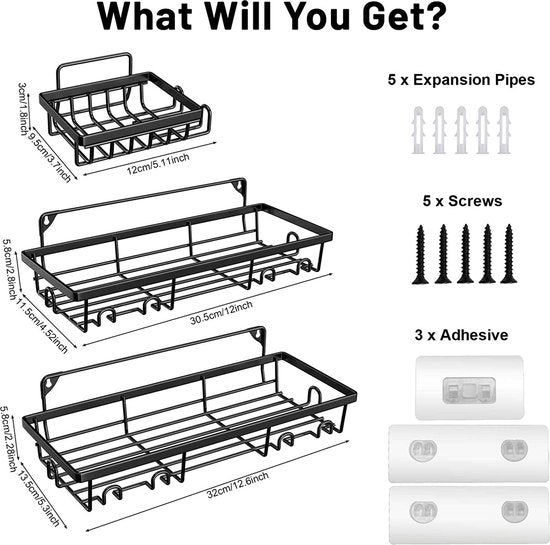 What Will You Get?

3cm/1.8inch
9.5cm/3.7inch
12cm/5.11inch

5.8cm/2.8inch
11.5cm/4.52inch
30.5cm/12inch

5.8cm/2.28inch
13.5cm/5.3inch
32cm/12.6inch

5 x Expansion Pipes

5 x Screws

3 x Adhesive