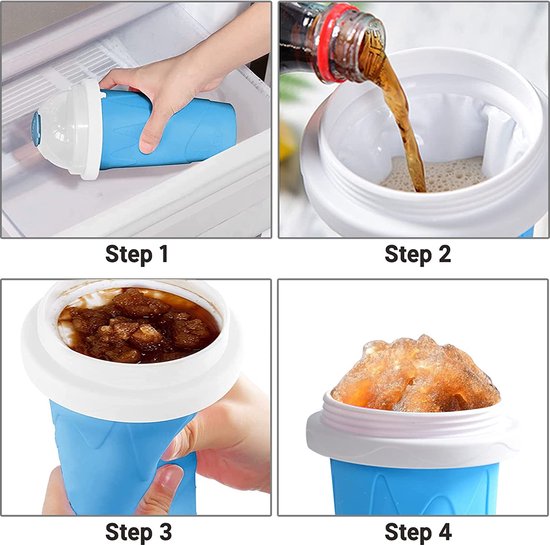 Step 1

Step 2

Step 3

Step 4