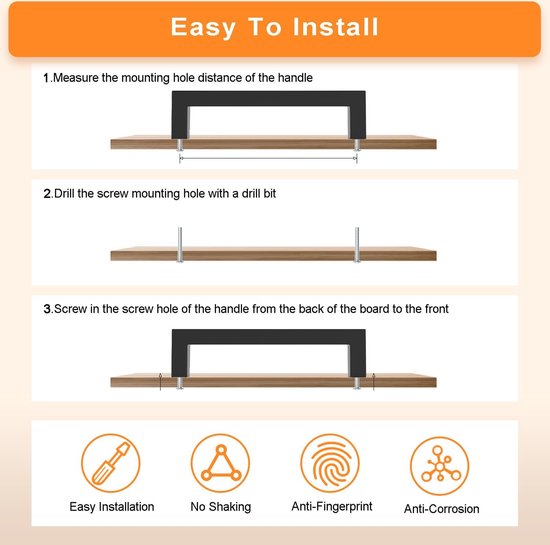 Easy To Install

1.Measure the mounting hole distance of the handle

2.Drill the screw mounting hole with a drill bit

3.Screw in the screw hole of the handle from the back of the board to the front

Easy Installation

No Shaking

Anti-Fingerprint

Anti-Corrosion