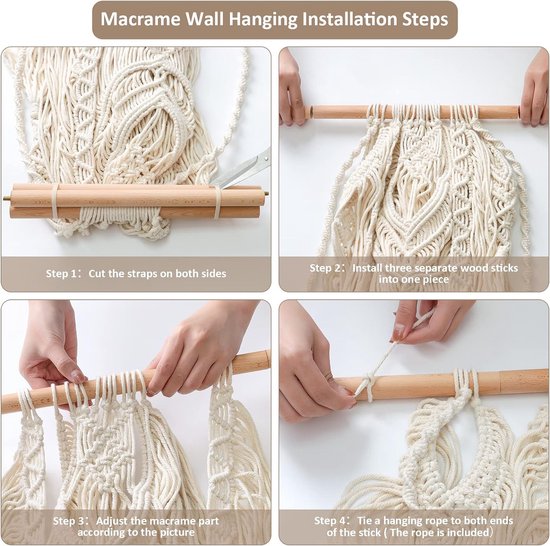 Macrame Wall Hanging Installation Steps

Step 1： Cut the straps on both sides

Step 2： Install three separate wood sticks into one piece

Step 3： Adjust the macrame part according to the picture

Step 4： Tie a hanging rope to both ends of the stick ( The rope is included）