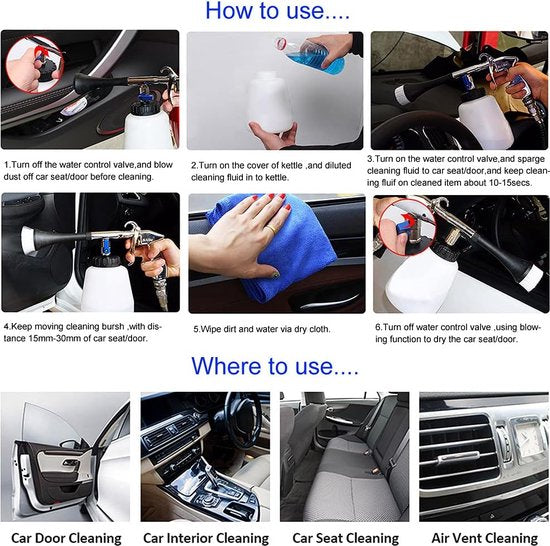 How to use....

1.Turn off the water control valve,and blow dust off car seat/door before cleaning.

2.Turn on the cover of kettle ,and diluted cleaning fluid in to kettle.

3.Turn on the water control valve,and sparge cleaning fluid to car seat/door,and keep cleaning fluif on cleaned item about 10-15secs.

4.Keep moving cleaning bursh ,with distance 15mm-30mm of car seat/door.

5.Wipe dirt and water via dry cloth.

6.Turn off water control valve ,using blowing function to dry the car seat/door.

Where to use....

Car Door Cleaning

Car Interior Cleaning

Car Seat Cleaning

Air Vent Cleaning