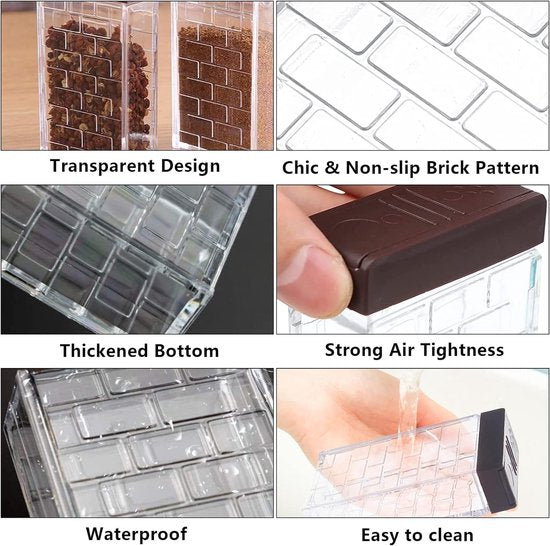 Transparent Design

Chic & Non-slip Brick Pattern

Thickened Bottom

Strong Air Tightness

Waterproof

Easy to clean