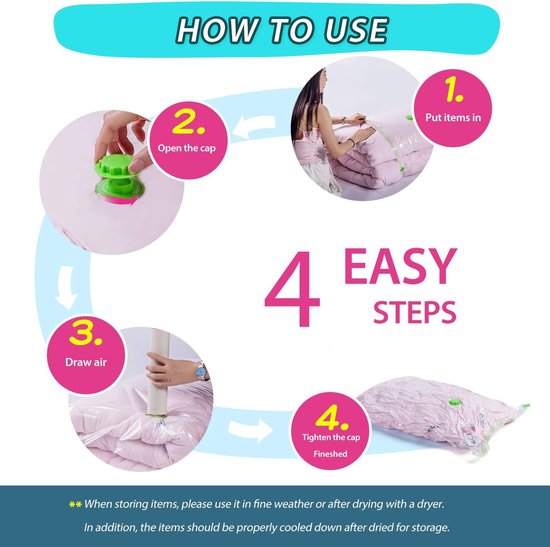 HOW TO USE

1.
Put items in

2.
Open the cap

4 EASY STEPS

3.
Draw air

4.
Tighten the cap
Fineshed

** When storing items, please use it in fine weather or after drying with a dryer.
In addition, the items should be properly cooled down after dried for storage.