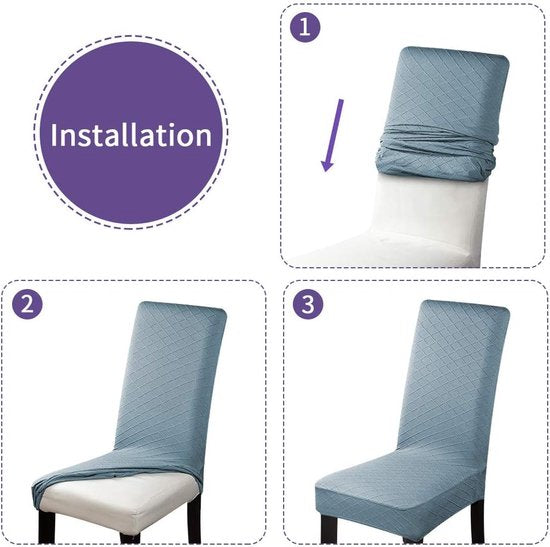 Installation

1

2

3