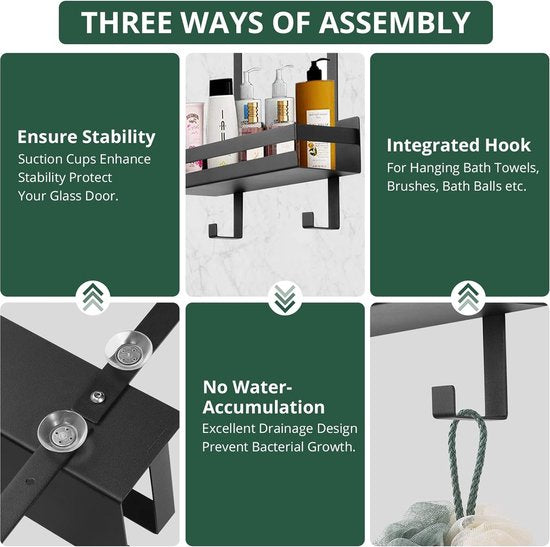 THREE WAYS OF ASSEMBLY

Ensure Stability
Suction Cups Enhance Stability Protect Your Glass Door.

Integrated Hook
For Hanging Bath Towels, Brushes, Bath Balls etc.

No Water-Accumulation
Excellent Drainage Design Prevent Bacterial Growth.