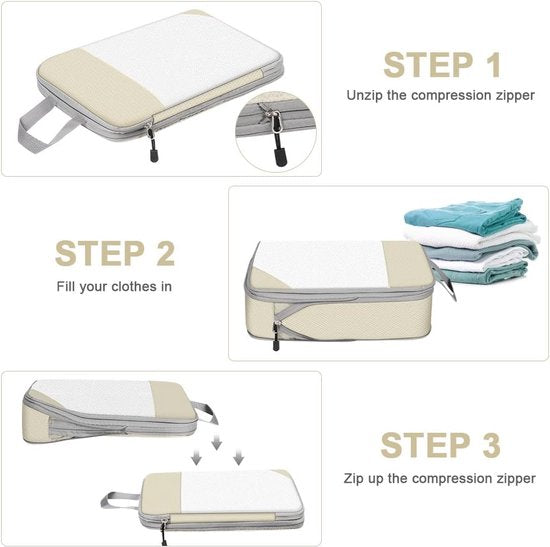 STEP 1
Unzip the compression zipper

STEP 2
Fill your clothes in

STEP 3
Zip up the compression zipper