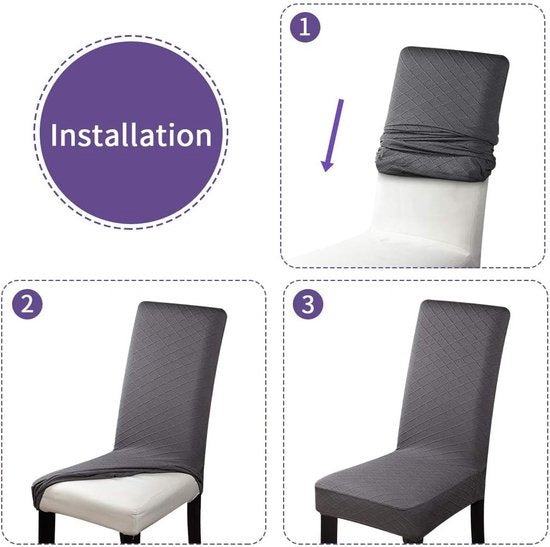 Installation

1

2

3